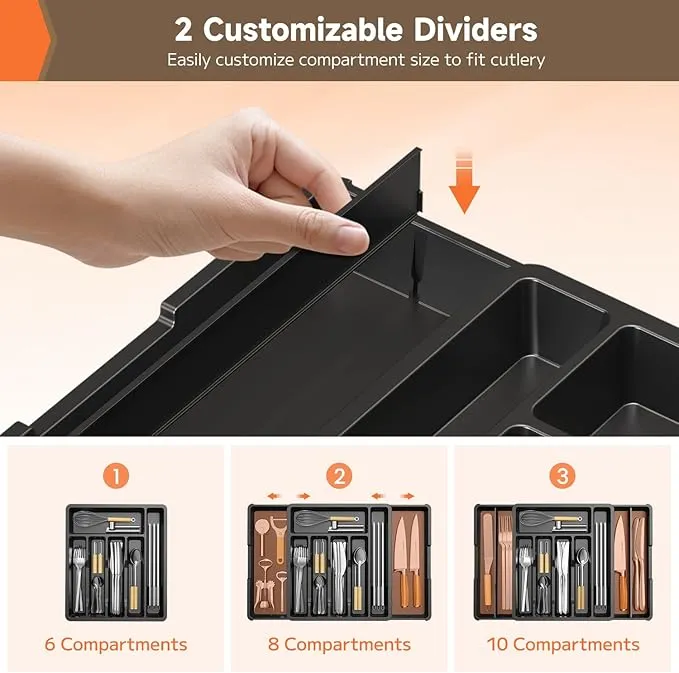 2 Customizable Dividers
Easily customize compartment size to fit cutlery

1
6 Compartments

2
8 Compartments

3
10 Compartments